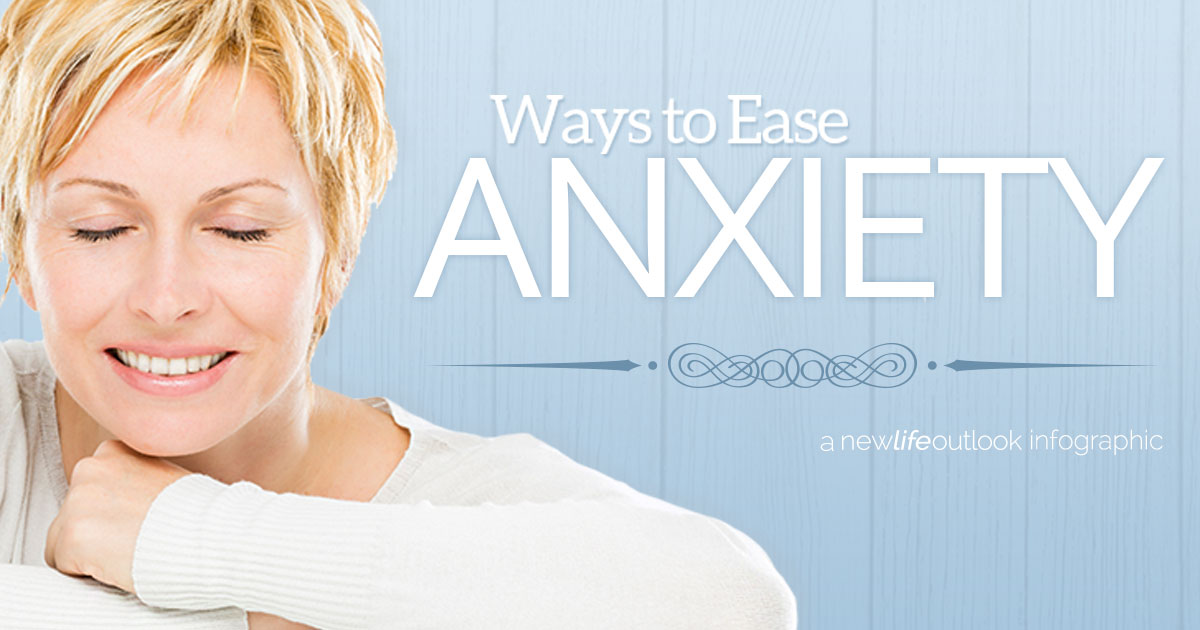 Ways to Ease
ANXIETY

a newlifeoutlook infographic